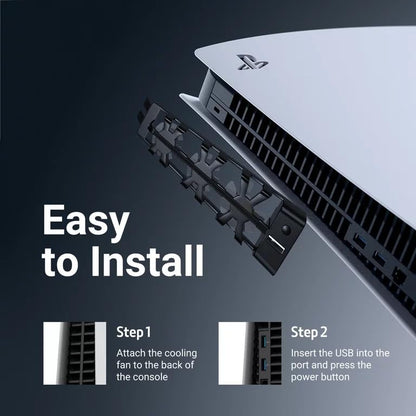 Easy to Install

Step 1
Attach the cooling fan to the back of the console

Step 2
Insert the USB into the port and press the power button