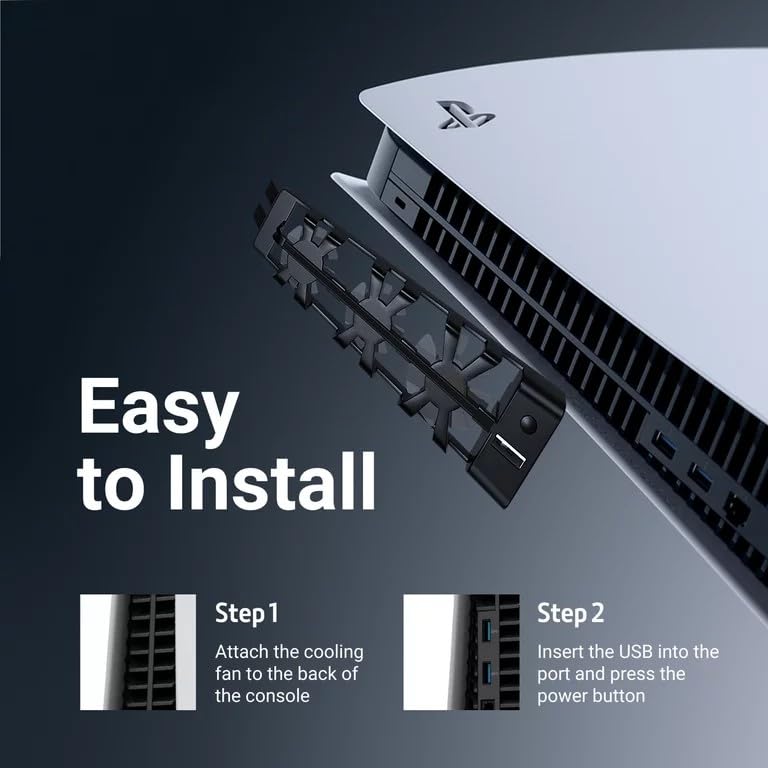 Easy to Install

Step 1
Attach the cooling fan to the back of the console

Step 2
Insert the USB into the port and press the power button