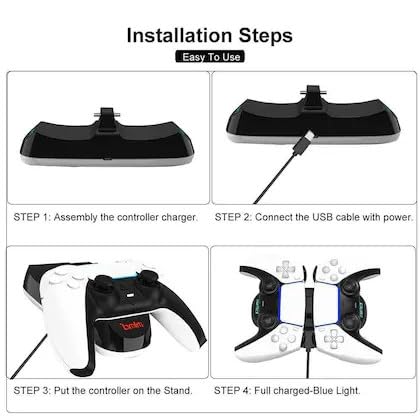 Installation Steps

Easy To Use

STEP 1: Assembly the controller charger.

STEP 2: Connect the USB cable with power.

bmlm

STEP 3: Put the controller on the Stand.

STEP 4: Full charged-Blue Light.